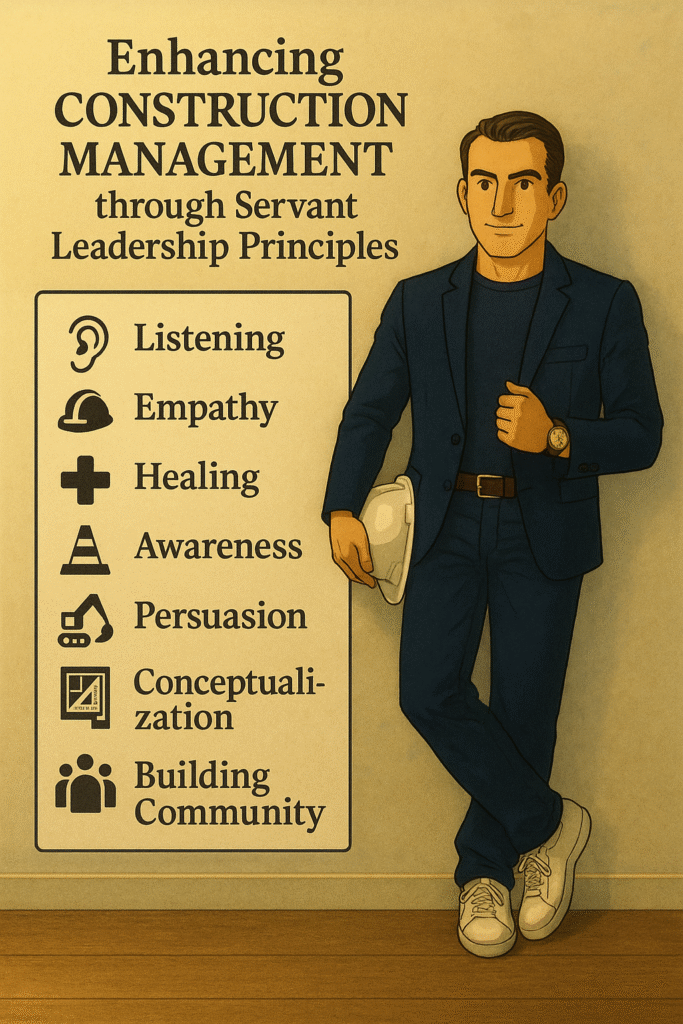 Enhancing CONSTRUCTION MANAGEMENT through Servant Leadership Principles

Listening

Empathy

Healing

Awareness

Persuasion

Conceptualization

Building Community