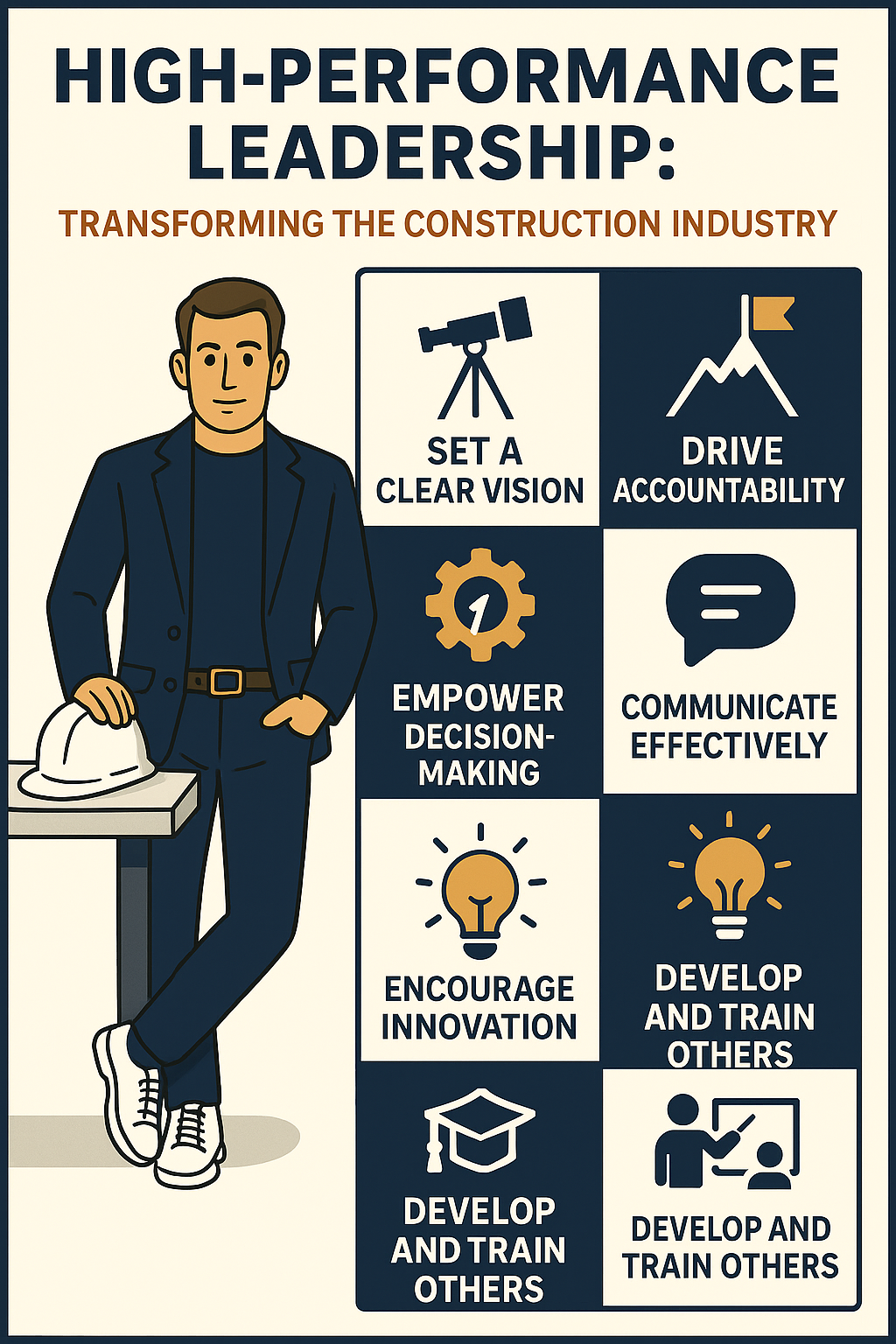 HIGH-PERFORMANCE LEADERSHIP:

TRANSFORMING THE CONSTRUCTION INDUSTRY

SET A CLEAR VISION

DRIVE ACCOUNTABILITY

1

EMPOWER DECISION-MAKING

COMMUNICATE EFFECTIVELY

ENCOURAGE INNOVATION

DEVELOP AND TRAIN OTHERS

DEVELOP AND TRAIN OTHERS

DEVELOP AND TRAIN OTHERS